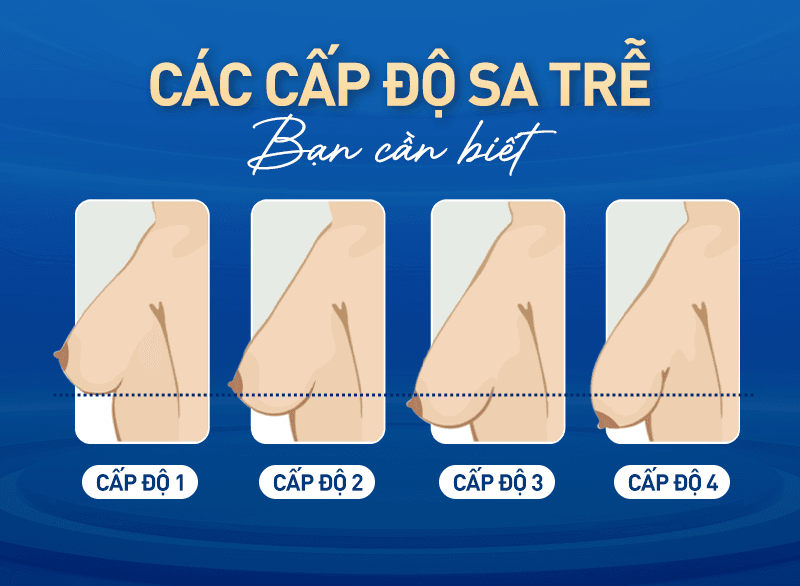 CÁC CẤP ĐỘ SA TRỄ

Bạn cần biết

CẤP ĐỘ 1

CẤP ĐỘ 2

CẤP ĐỘ 3

CẤP ĐỘ 4